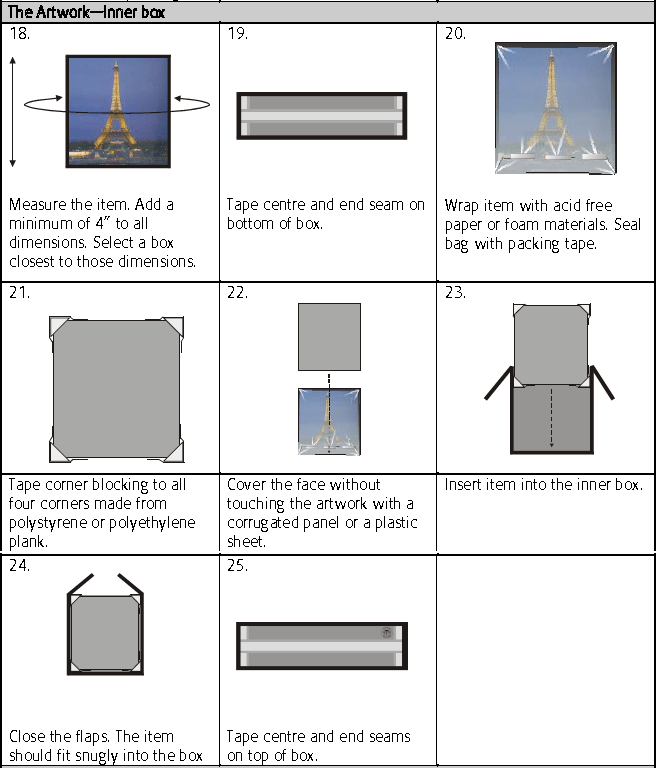 The Artwork—Inner box

| 18. | 19. | 20. |
|---|---|---|
| Measure the item. Add a minimum of 4″ to all dimensions. Select a box closest to those dimensions. | Tape centre and end seam on bottom of box. | Wrap item with acid free paper or foam materials. Seal bag with packing tape. |
| 21. | 22. | 23. |
| Tape corner blocking to all four corners made from polystyrene or polyethylene plank. | Cover the face without touching the artwork with a corrugated panel or a plastic sheet. | Insert item into the inner box. |
| 24. | 25. | |
| Close the flaps. The item should fit snugly into the box | Tape centre and end seams on top of box. | |