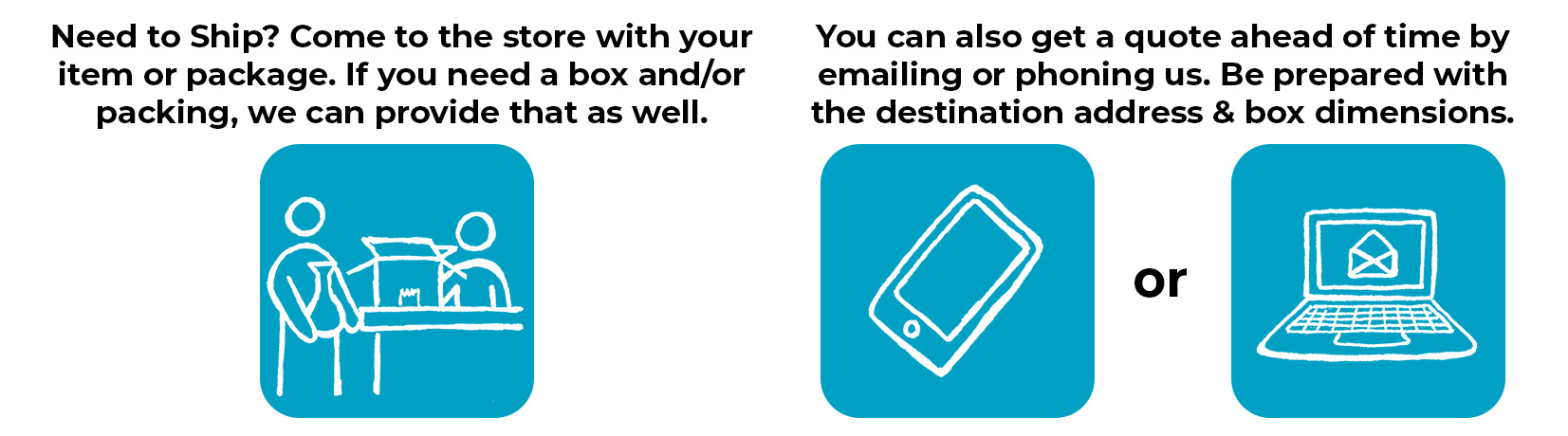 Need to Ship? Come to the store with your item or package. If you need a box and/or packing, we can provide that as well.

You can also get a quote ahead of time by emailing or phoning us. Be prepared with the destination address & box dimensions.

or