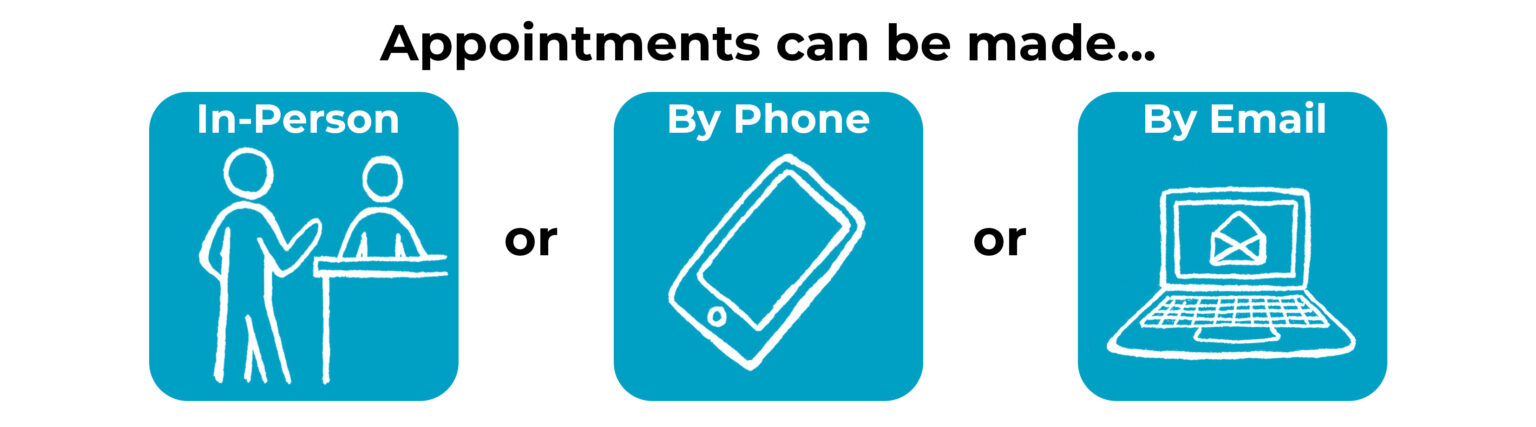 Appointments can be made...

In-Person

or

By Phone

or

By Email