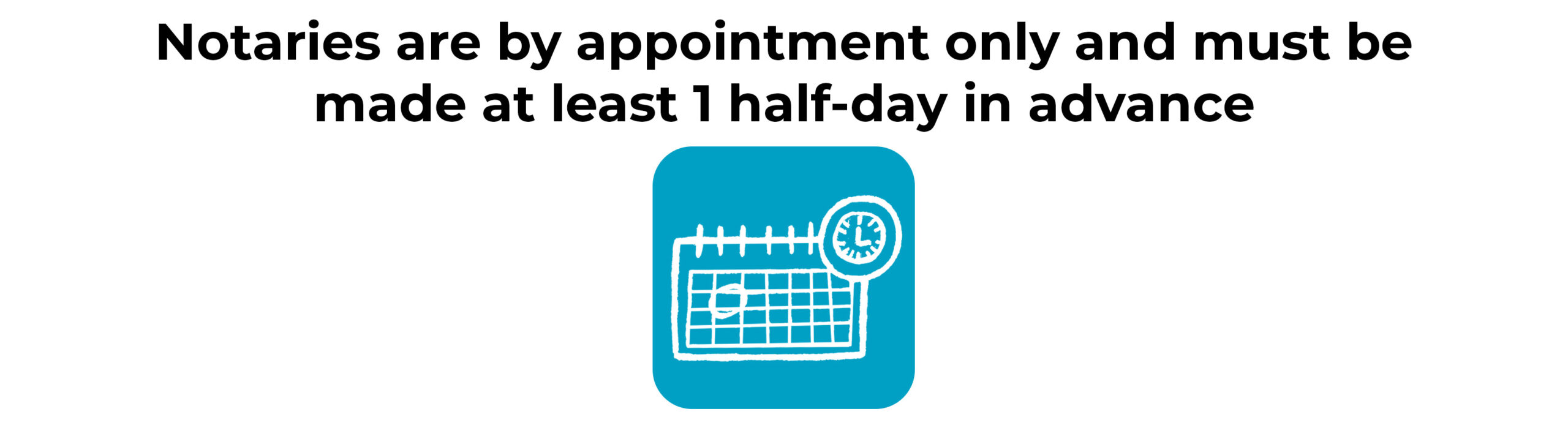 Notaries are by appointment only and must be made at least 1 half-day in advance