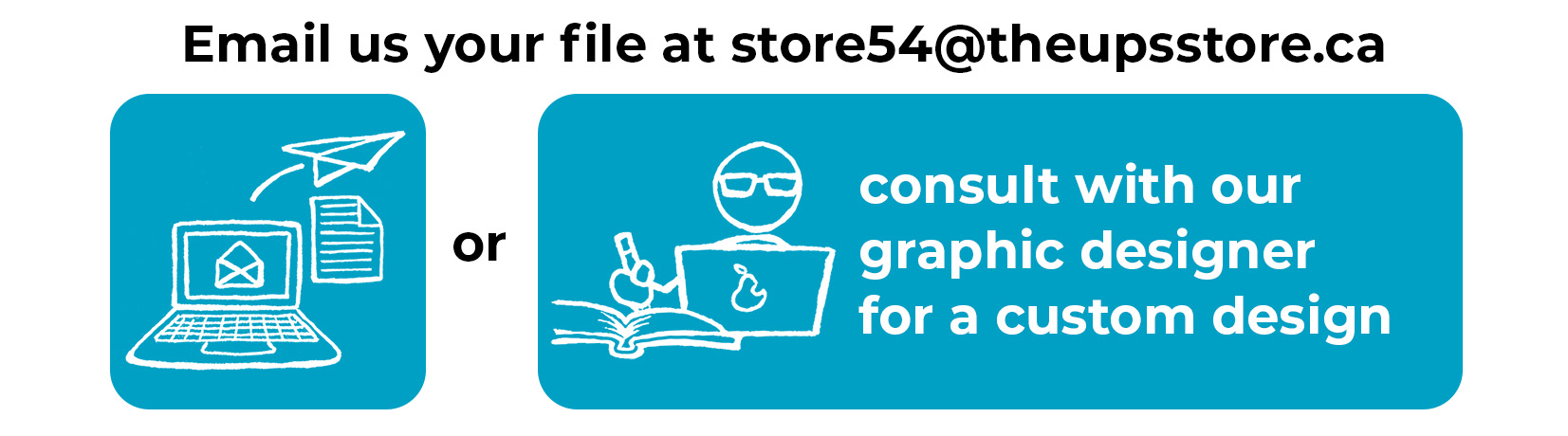 Email us your file at store54@theupsstore.ca

or

consult with our graphic designer for a custom design