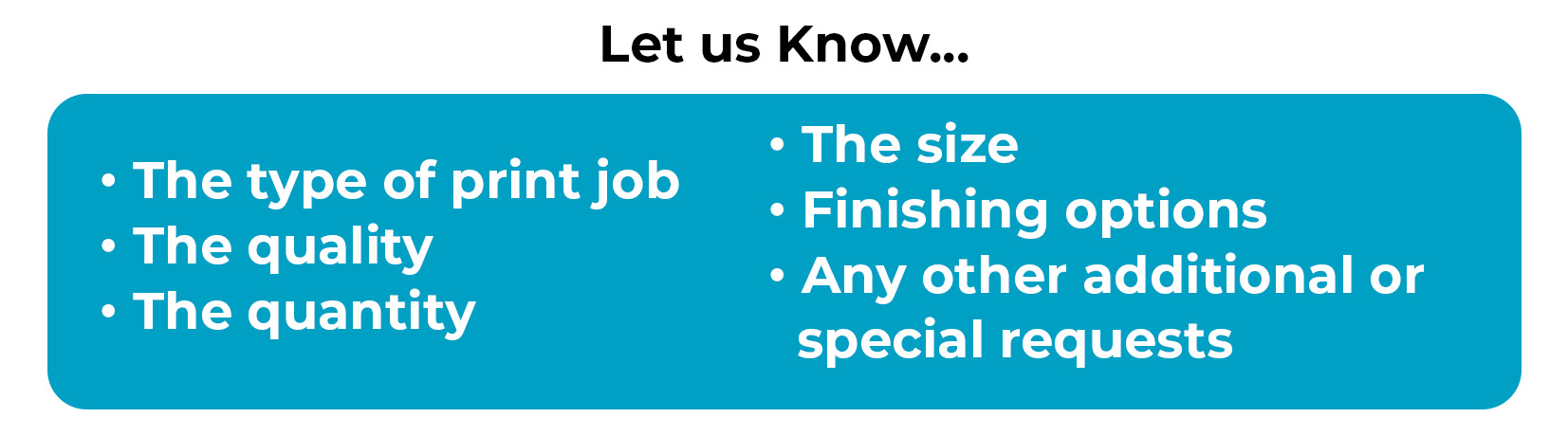 Let us Know...

• The type of print job
• The quality
• The quantity

• The size
• Finishing options
• Any other additional or special requests