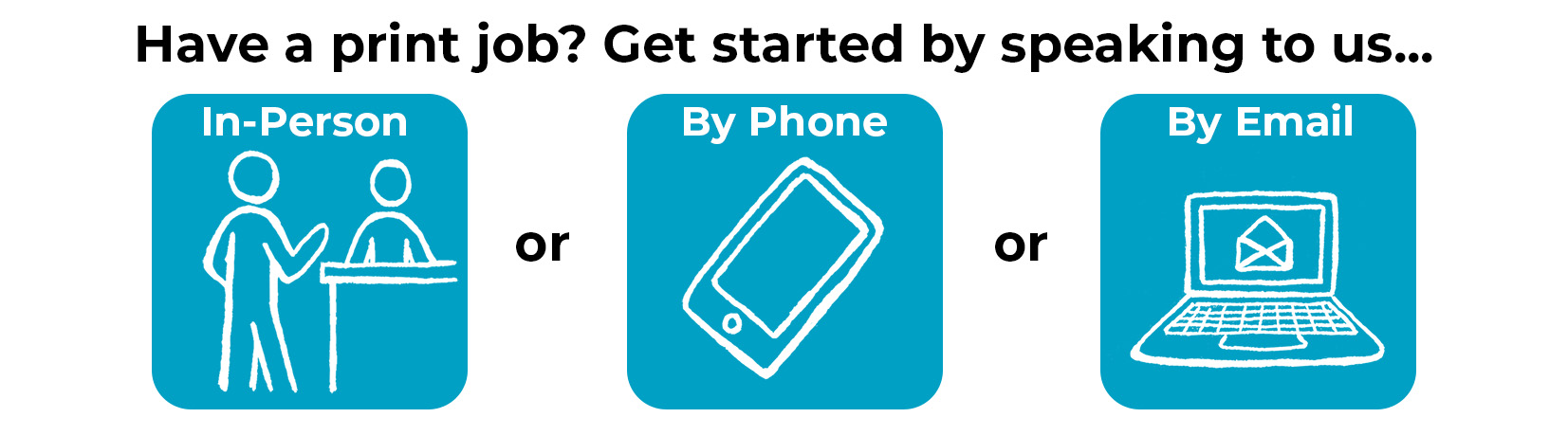 Have a print job? Get started by speaking to us...

In-Person

or

By Phone

or

By Email