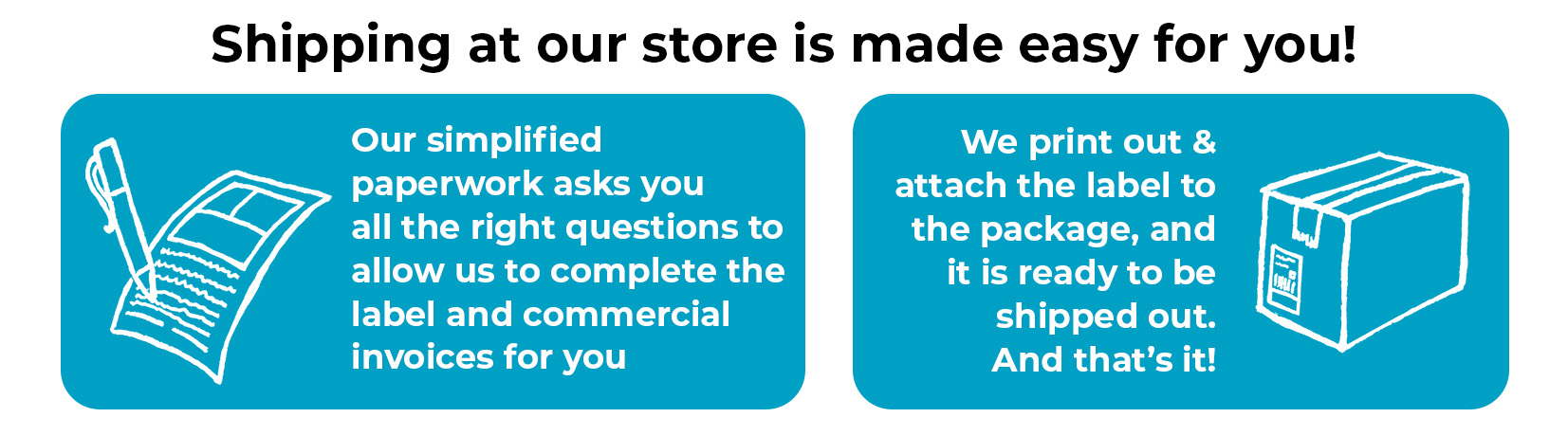 Shipping at our store is made easy for you!

Our simplified paperwork asks you all the right questions to allow us to complete the label and commercial invoices for you

We print out & attach the label to the package, and it is ready to be shipped out. And that's it!