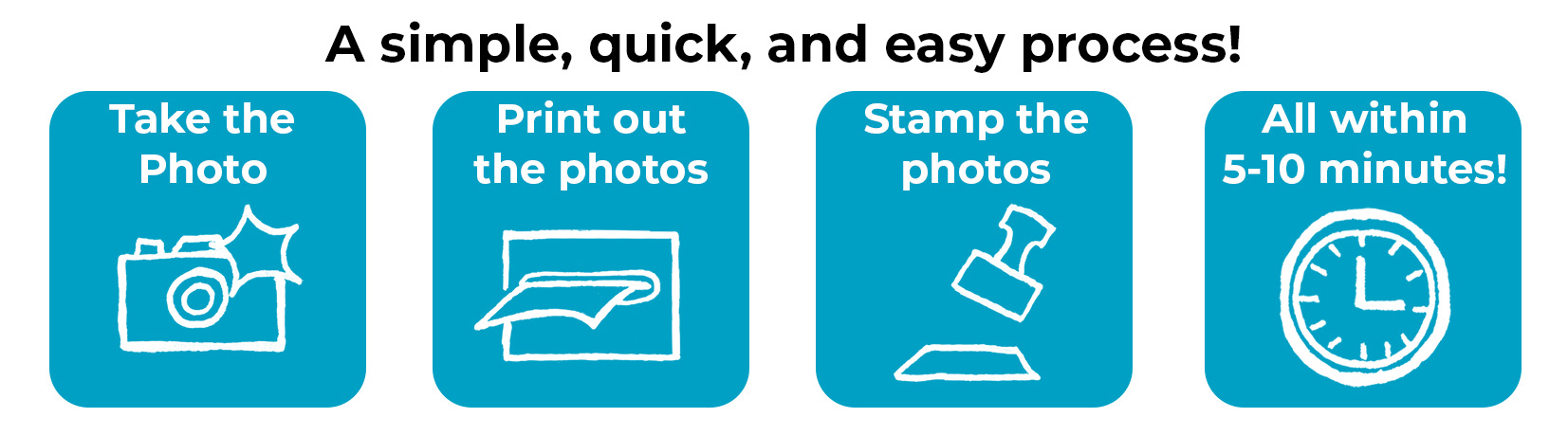 A simple, quick, and easy process!

Take the Photo

Print out the photos

Stamp the photos

All within 5-10 minutes!