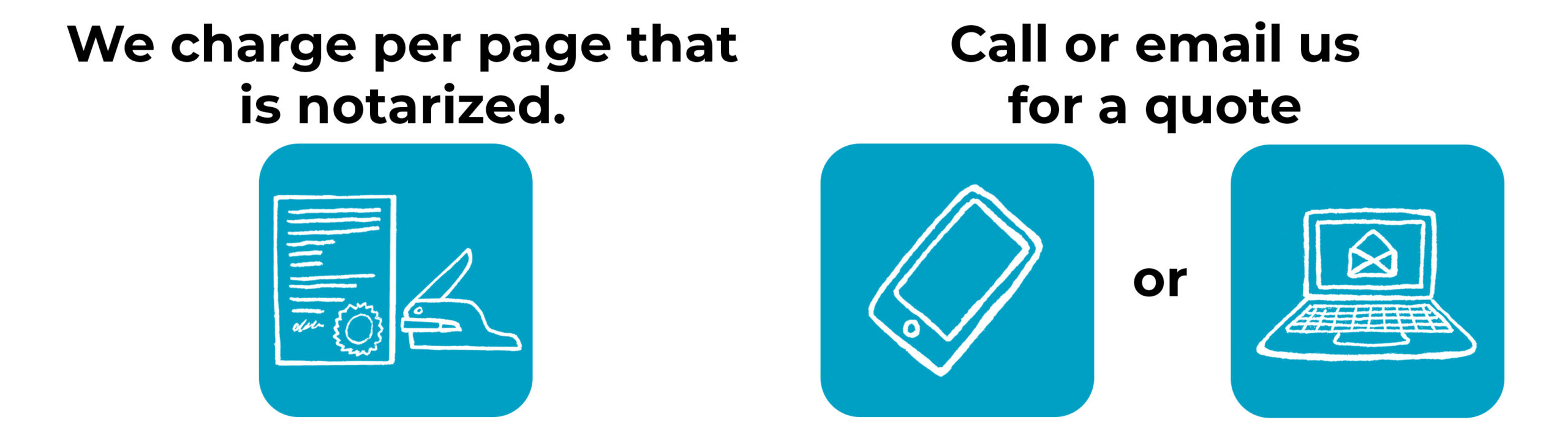 We charge per page that is notarized.

Call or email us for a quote

or