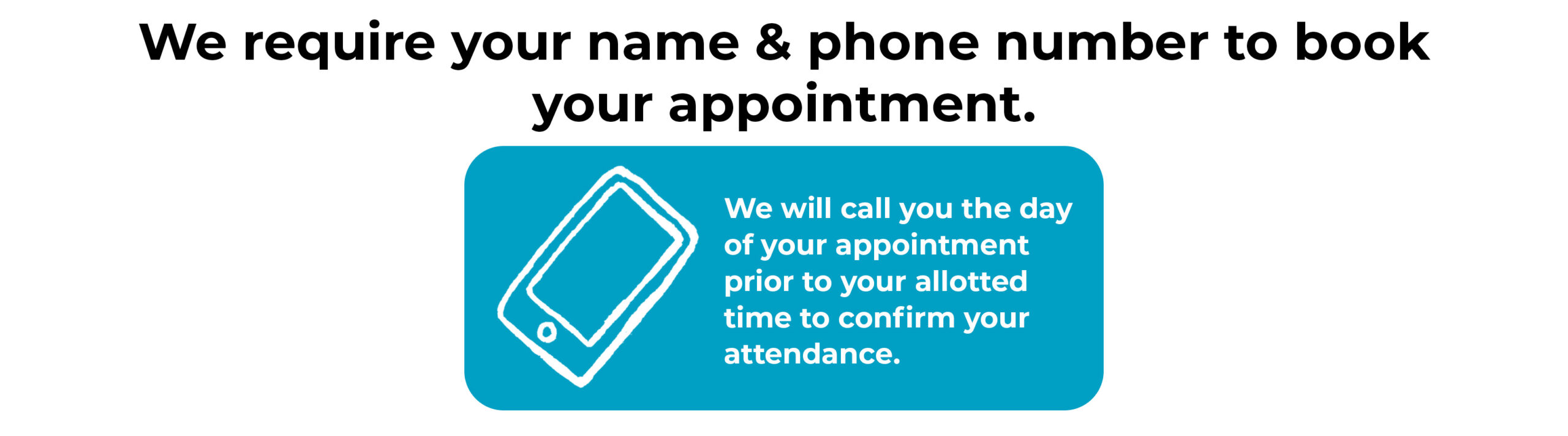 We require your name & phone number to book your appointment.

We will call you the day of your appointment prior to your allotted time to confirm your attendance.