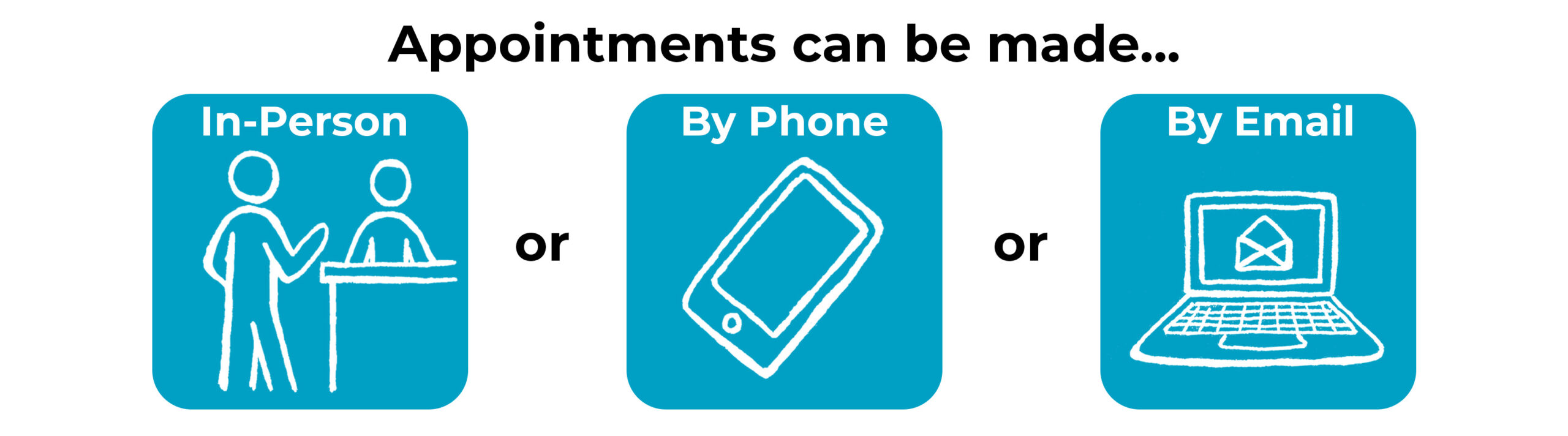 Appointments can be made...

In-Person

or

By Phone

or

By Email