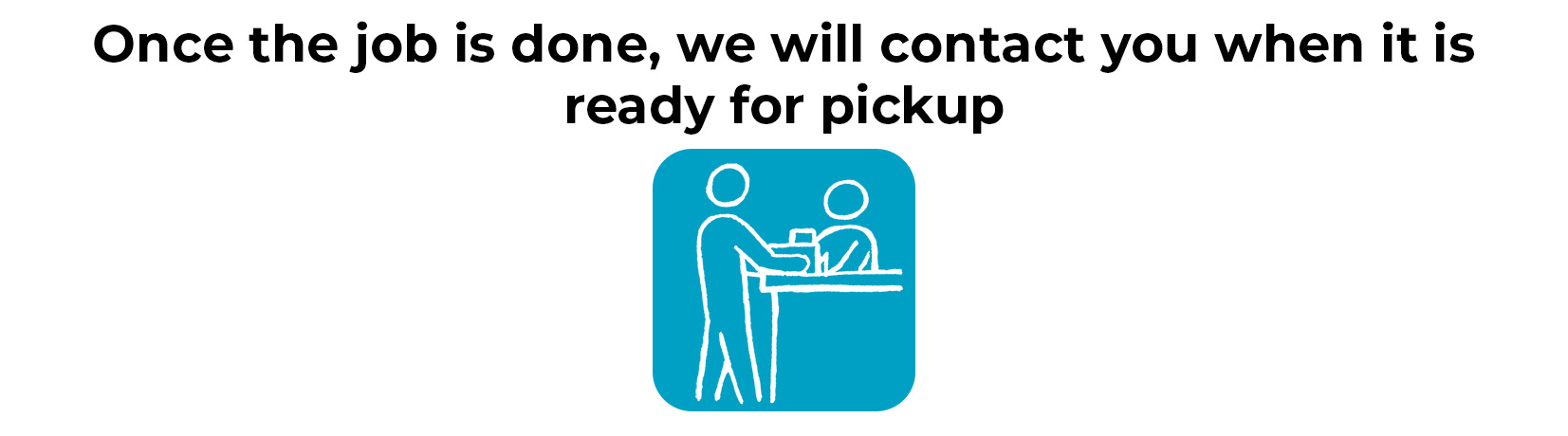 Once the job is done, we will contact you when it is ready for pickup