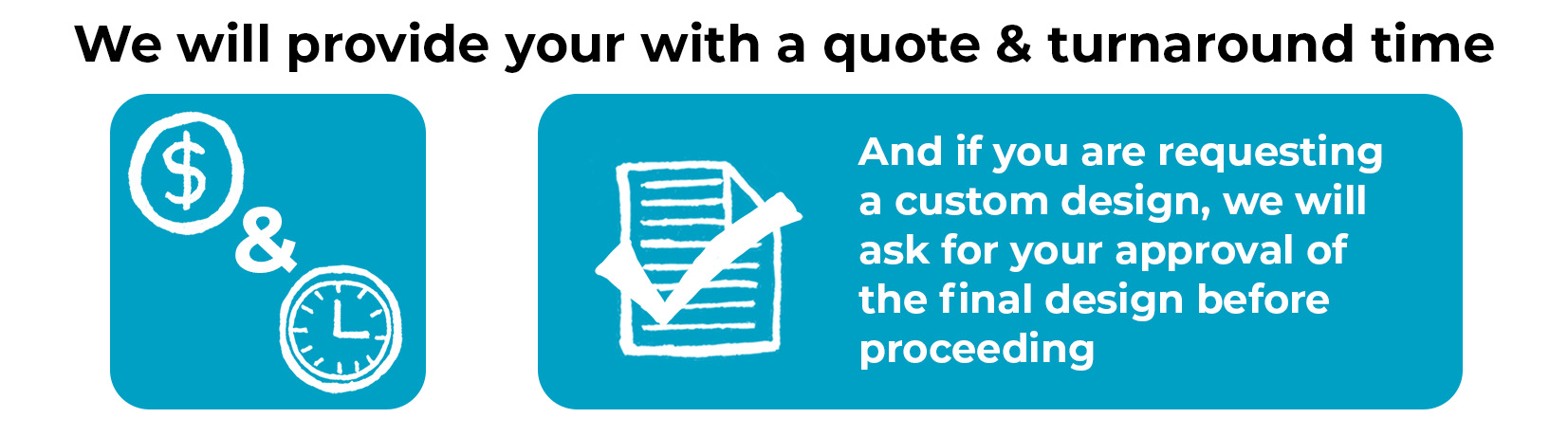 We will provide your with a quote & turnaround time

$

&

And if you are requesting a custom design, we will ask for your approval of the final design before proceeding